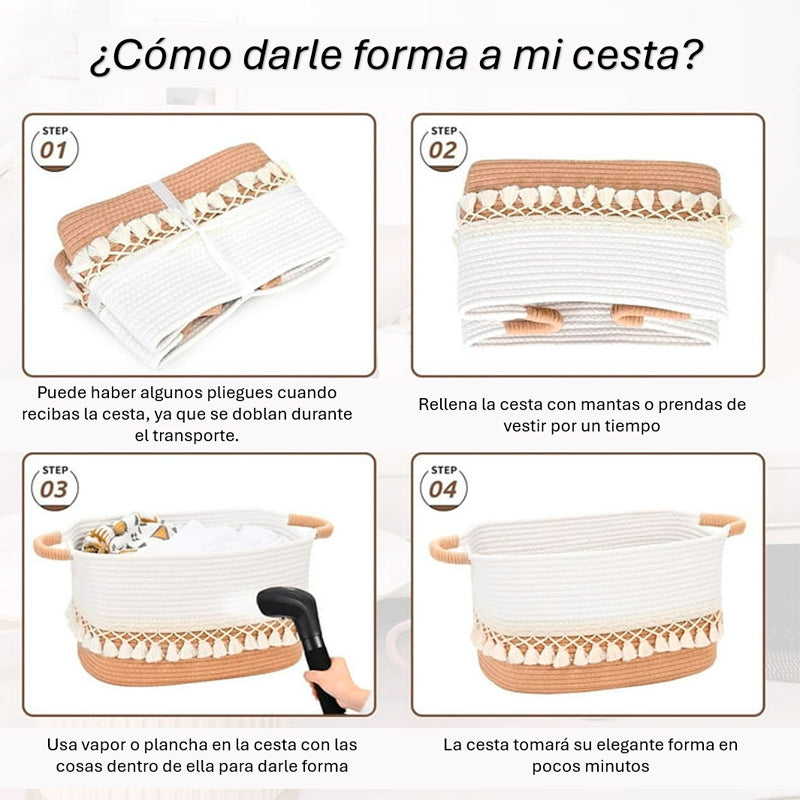 ¿Cómo darle forma a mi cesta?

STEP 01

Puede haber algunos pliegues cuando recibas la cesta, ya que se doblan durante el transporte.

STEP 02

Rellena la cesta con mantas o prendas de vestir por un tiempo

STEP 03

Usa vapor o plancha en la cesta con las cosas dentro de ella para darle forma

STEP 04

La cesta tomará su elegante forma en pocos minutos