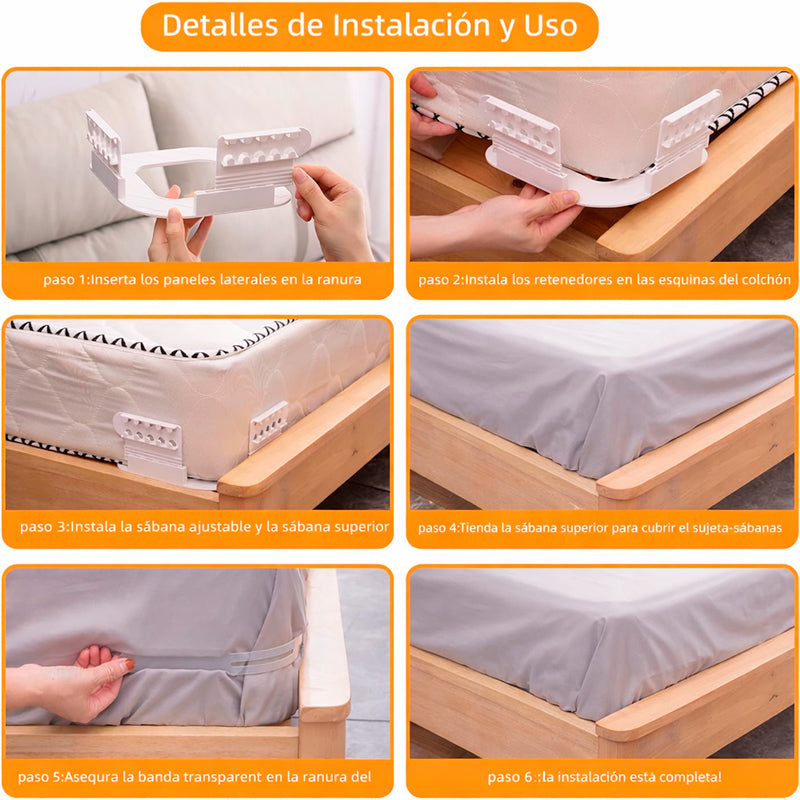 Detalles de Instalación y Uso

paso 1:Inserta los paneles laterales en la ranura

paso 2:Instala los retenedores en las esquinas del colchón

paso 3:Instala la sábana ajustable y la sábana superior

paso 4:Tienda la sábana superior para cubrir el sujeta-sábanas

paso 5:Asequra la banda transparent en la ranura del

paso 6.:la instalación está completa!