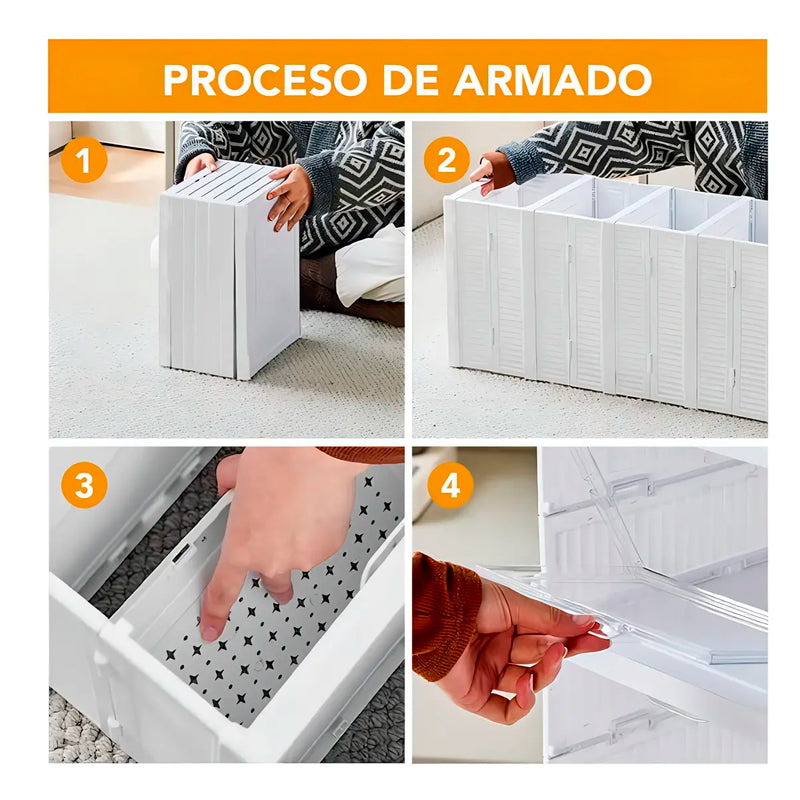 PROCESO DE ARMADO

1

2

3

4