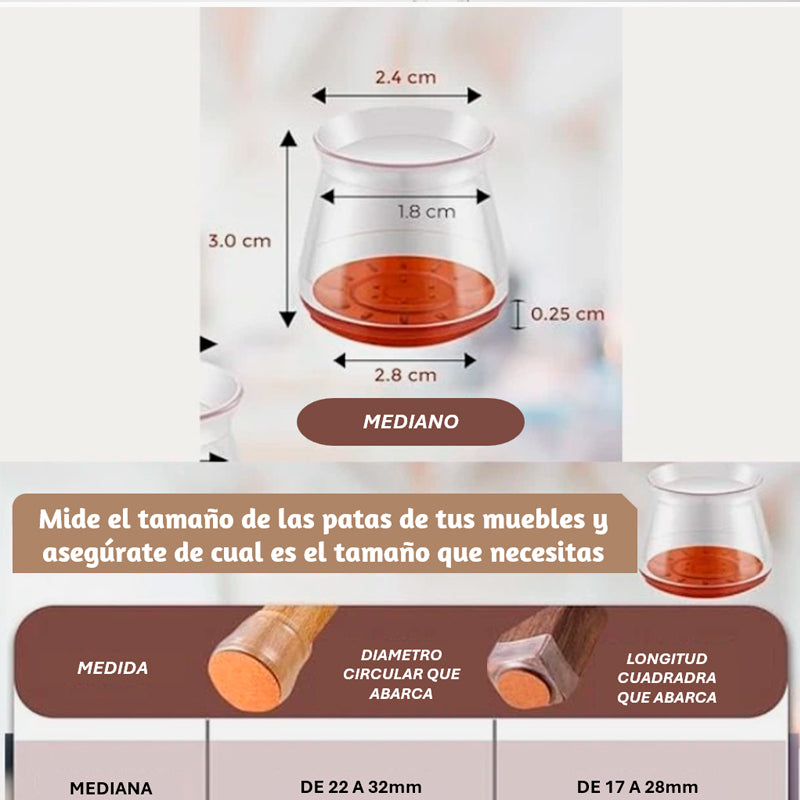 2.4 cm

1.8 cm

3.0 cm

0.25 cm

2.8 cm

MEDIANO

Mide el tamaño de las patas de tus muebles y asegúrate de cual es el tamaño que necesitas

| MEDIDA | DIAMETRO CIRCULAR QUE ABARCA | LONGITUD CUADRADRA QUE ABARCA |
|---|---|---|
| MEDIANA | DE 22 A 32mm | DE 17 A 28mm |