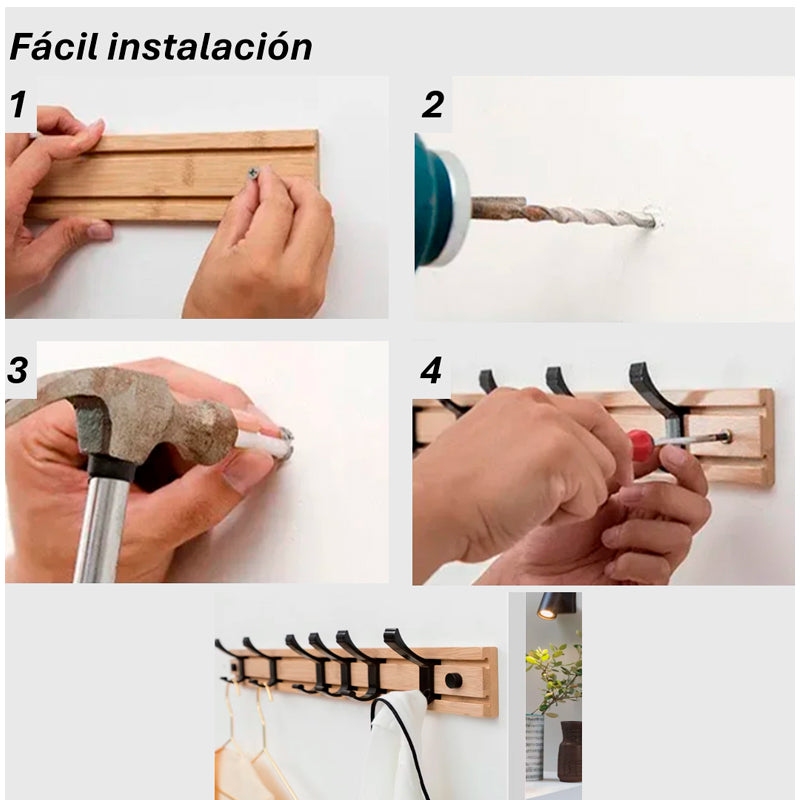 Fácil instalación

1

2

3

4