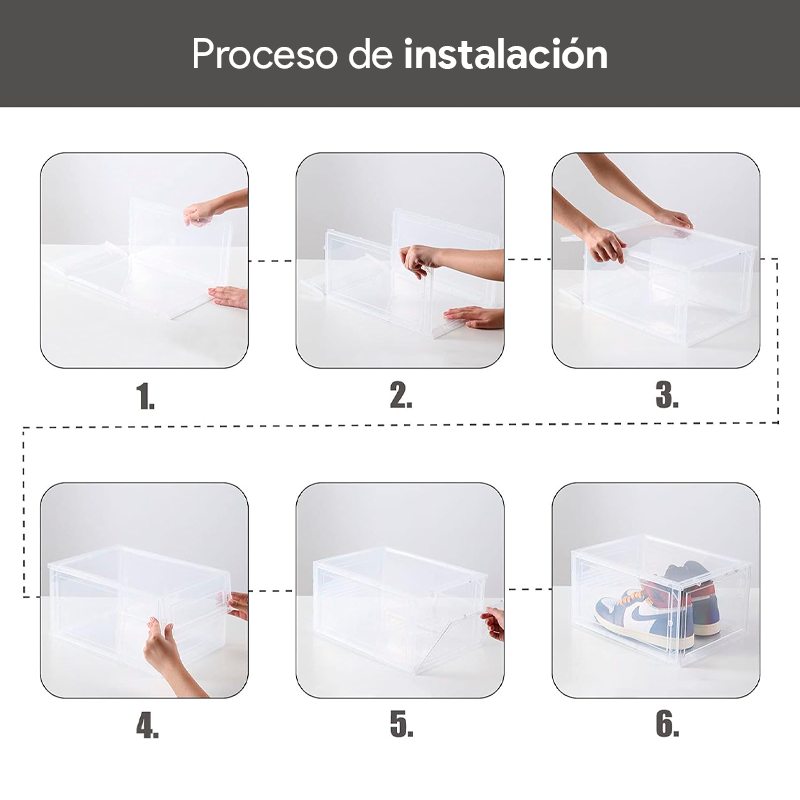 Proceso de instalación

1.

2.

3.

4.

5.

6.