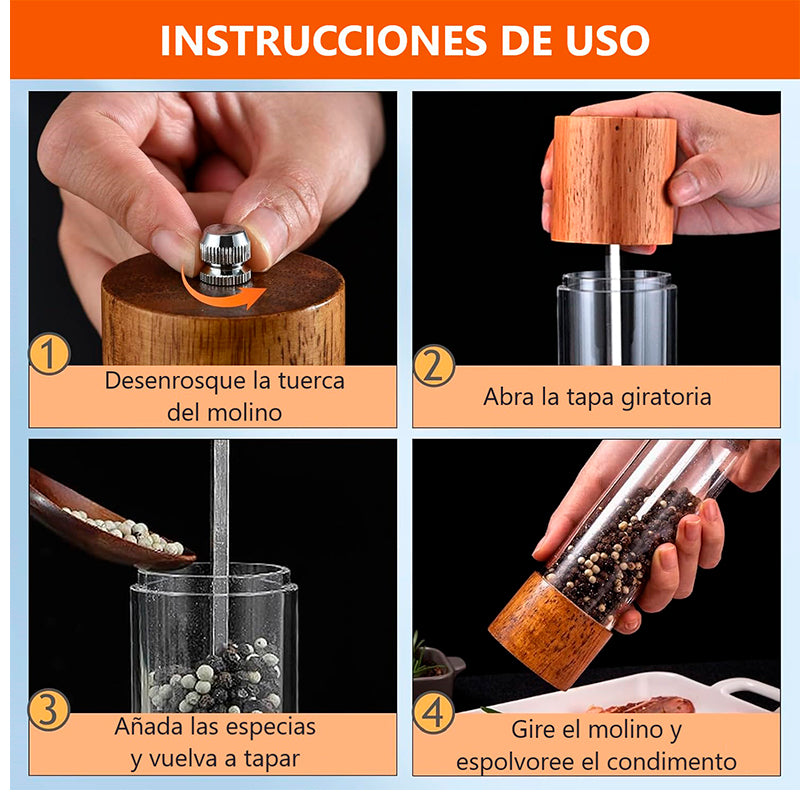 INSTRUCCIONES DE USO

1
Desenrosque la tuerca del molino

2
Abra la tapa giratoria

3
Añada las especias y vuelva a tapar

4
Gire el molino y espolvoree el condimento